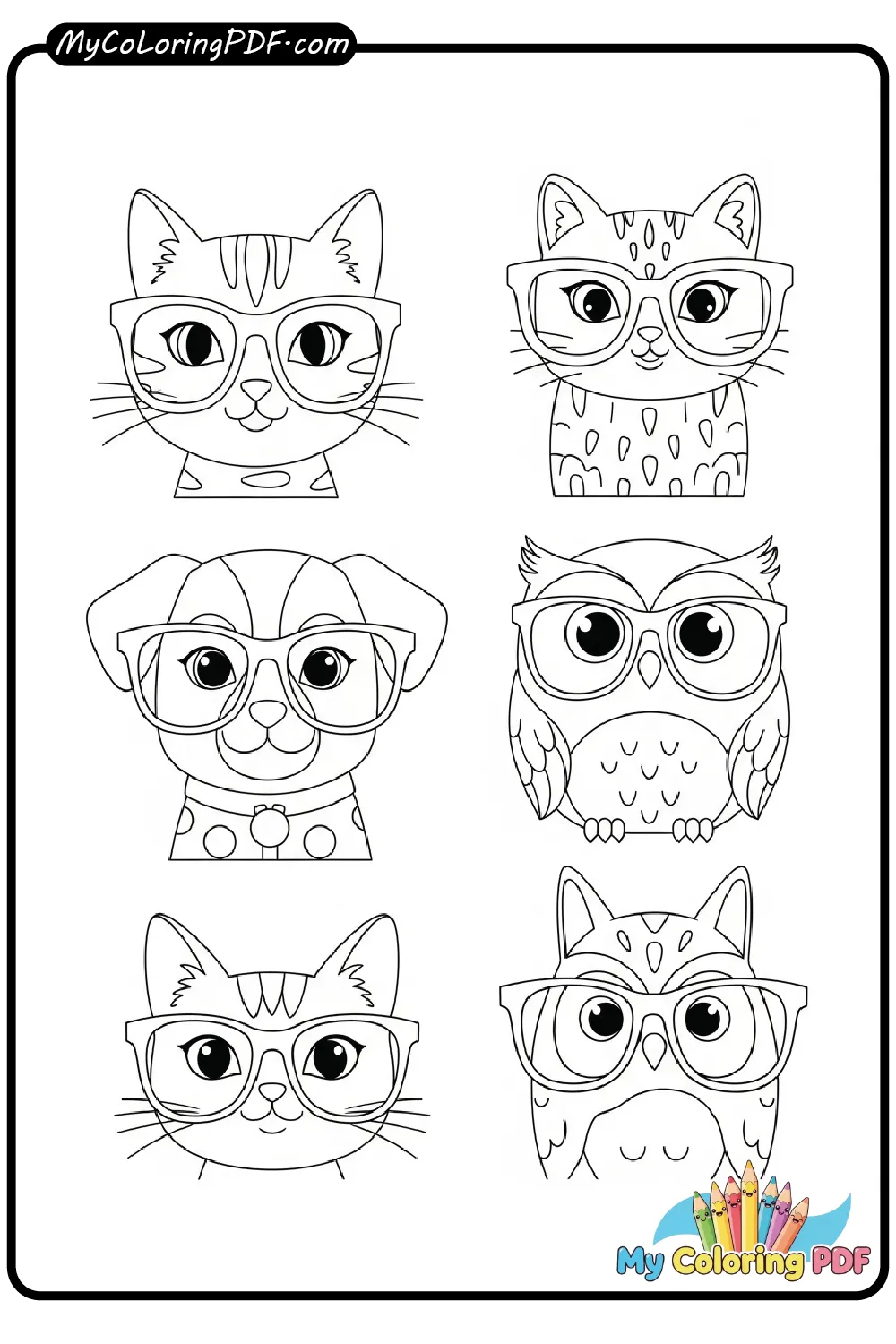 MyColoringPDF.com

My Coloring PDF